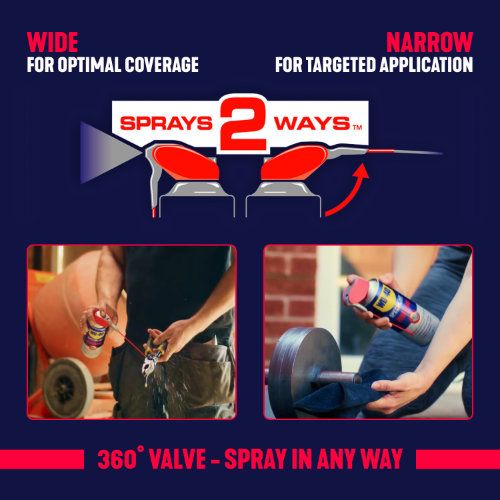 WIDE
FOR OPTIMAL COVERAGE

NARROW
FOR TARGETED APPLICATION

SPRAYS 2 WAYS™

WD-40

360° VALVE - SPRAY IN ANY WAY